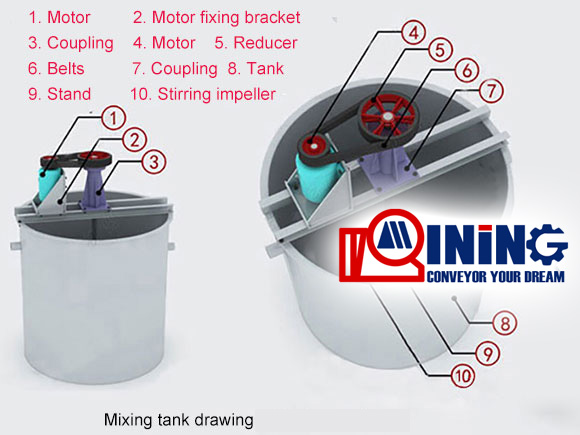 1. Motor 2. Motor fixing bracket
3. Coupling 4. Motor 5. Reducer
6. Belts 7. Coupling 8. Tank
9. Stand 10. Stirring impeller

1
2
3
4
5
6
7

MINING
CONVEYOR YOUR DREAM

8
9
10

Mixing tank drawing